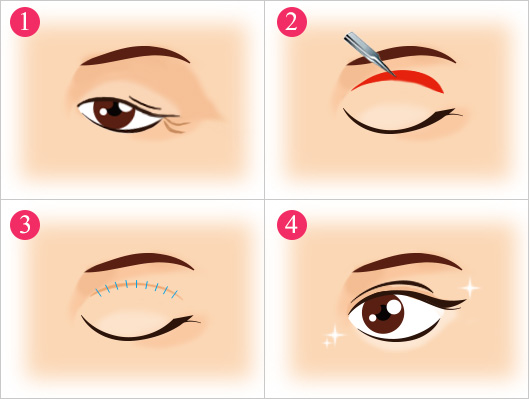 1
2
3
4